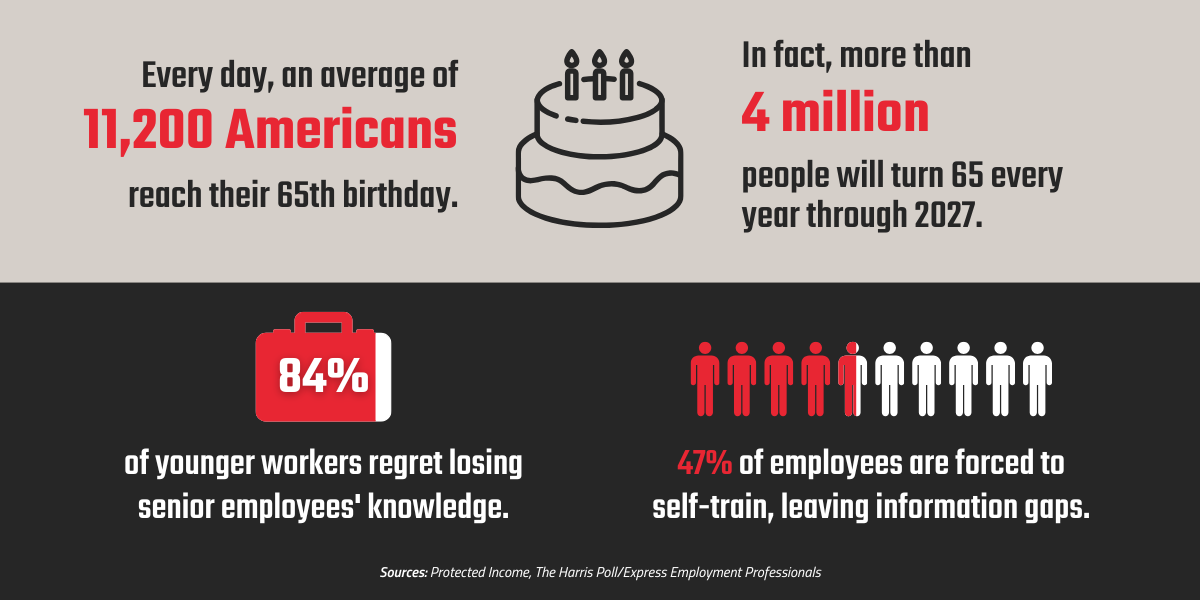 Every day, an average of
11,200 Americans
reach their 65th birthday.

In fact, more than
4 million
people will turn 65 every year through 2027.

84%

of younger workers regret losing senior employees' knowledge.

47% of employees are forced to self-train, leaving information gaps.

Sources: Protected Income, The Harris Poll/Express Employment Professionals