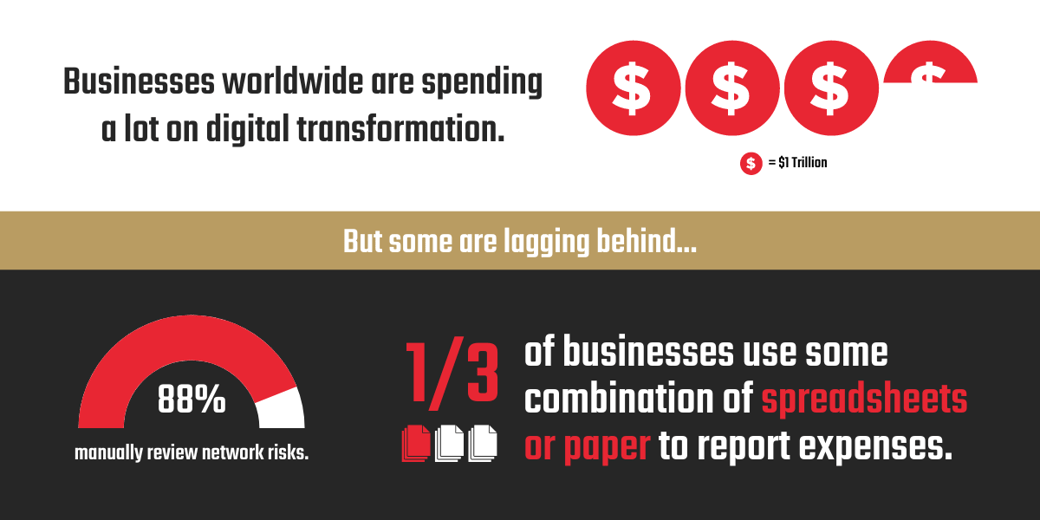 Businesses worldwide are spending a lot on digital transformation.

$ $ $ $

$ = $1 Trillion

But some are lagging behind...

88%

manually review network risks.

1/3 of businesses use some combination of spreadsheets or paper to report expenses.